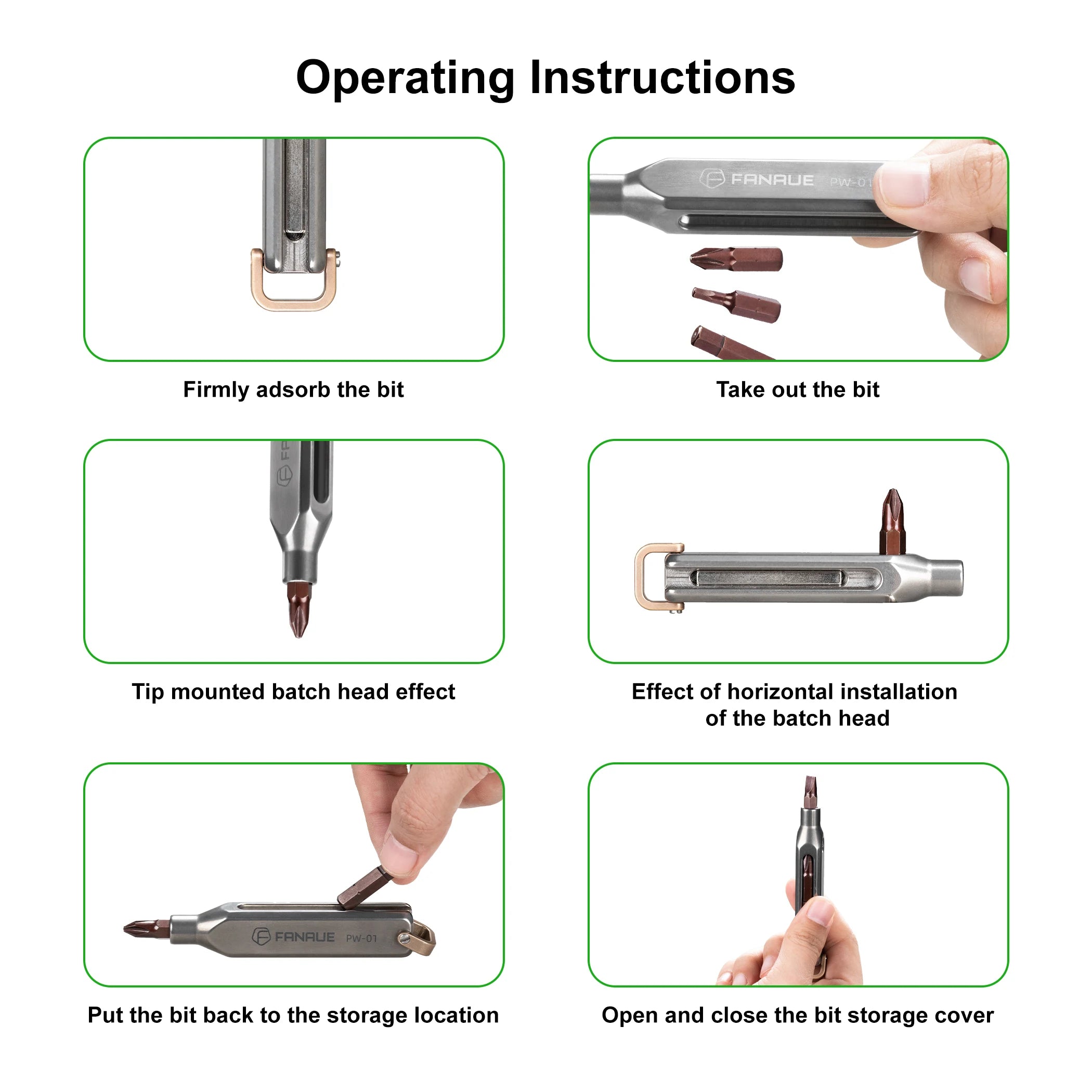 Operating Instructions

Firmly adsorb the bit

FANAUE PW-01

Take out the bit

Tip mounted batch head effect

Effect of horizontal installation of the batch head

FANAUE PW-01

Put the bit back to the storage location

Open and close the bit storage cover